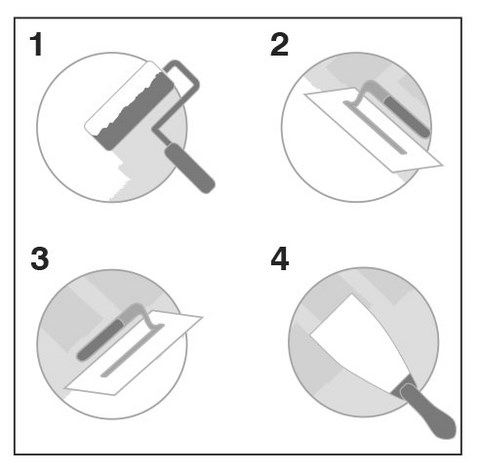 1

2

3

4