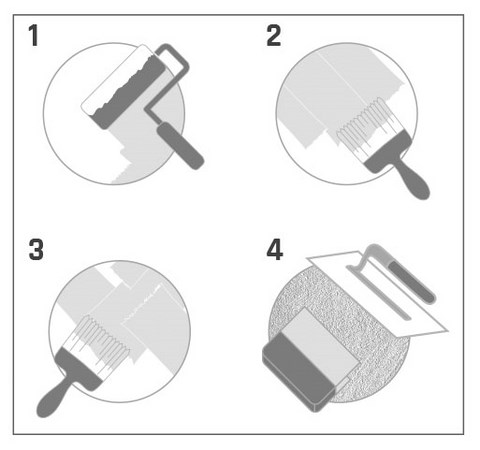 1

2

3

4